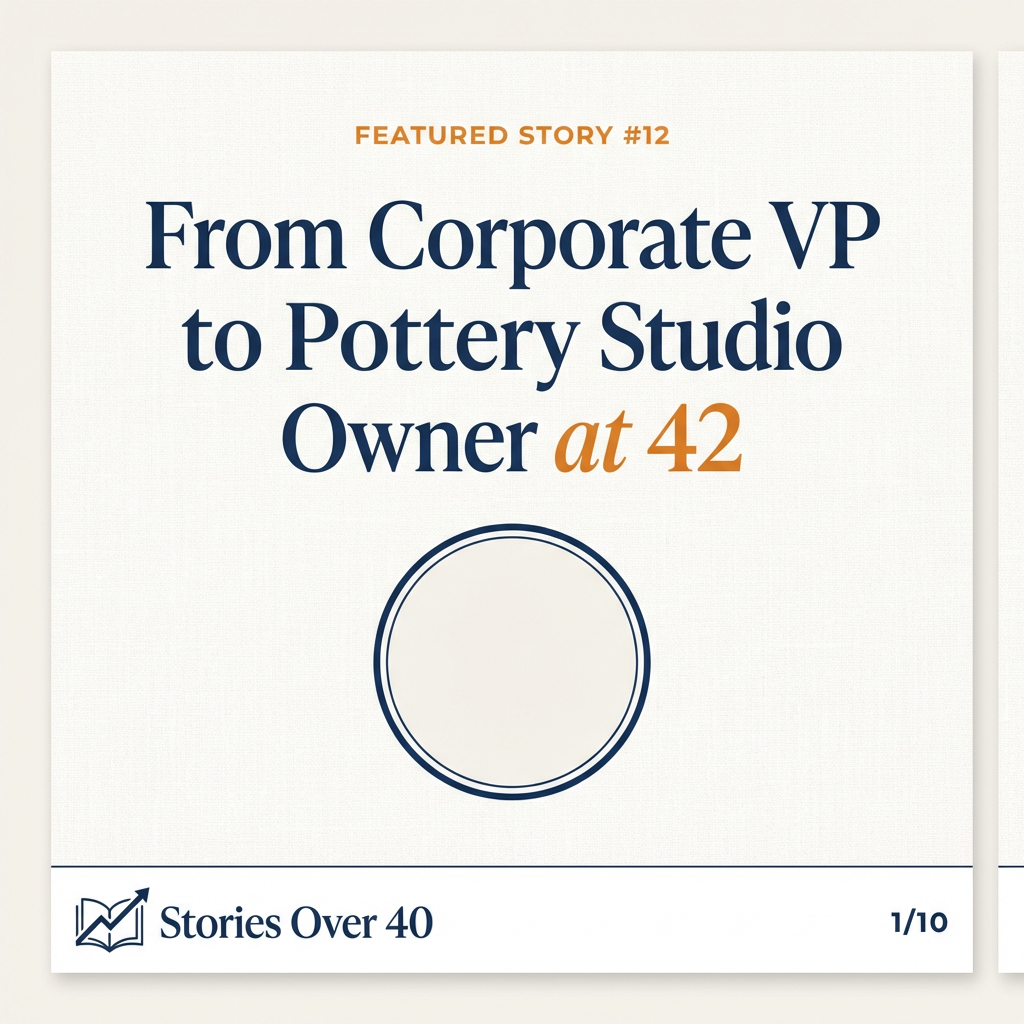 FEATURED STORY #12

From Corporate VP to Pottery Studio Owner at 42

Stories Over 40

1/10